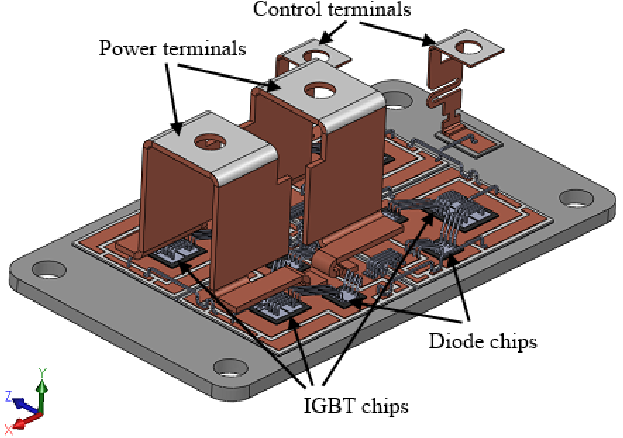 Control terminals

Power terminals

Diode chips

IGBT chips

Y

Z

X